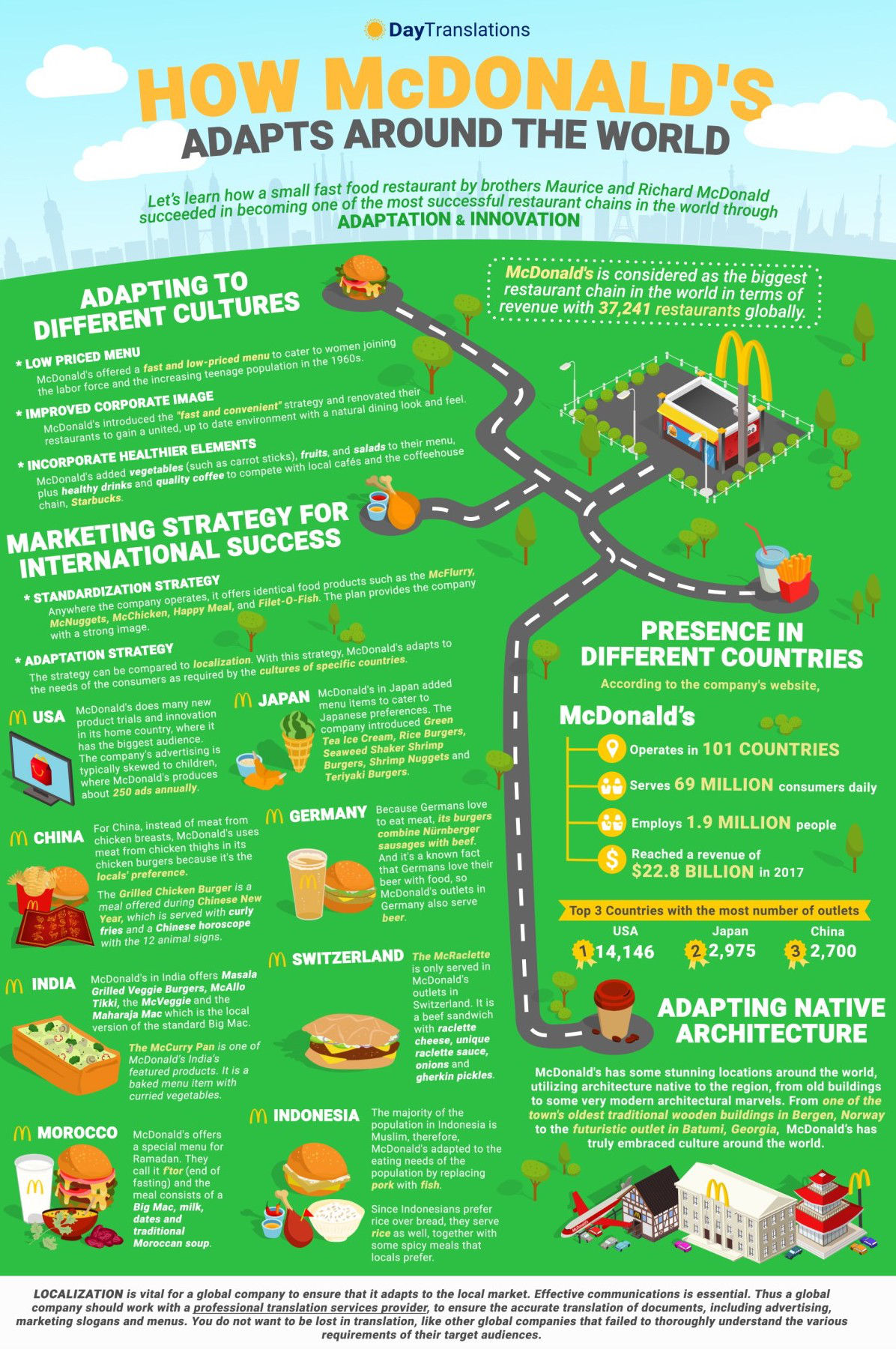 DayTranslations

HOW McDONALD'S ADAPTS AROUND THE WORLD

Let's learn how a small fast food restaurant by brothers Maurice and Richard McDonald succeeded in becoming one of the most successful restaurant chains in the world through ADAPTATION & INNOVATION

McDonald's is considered as the biggest restaurant chain in the world in terms of revenue with 37,241 restaurants globally.

ADAPTING TO DIFFERENT CULTURES

* LOW PRICED MENU
McDonald's offered a fast and low-priced menu to cater to women joining the labor force and the increasing teenage population in the 1960s.

* IMPROVED CORPORATE IMAGE
McDonald's introduced the "fast and convenient" strategy and renovated their restaurants to gain a united, up to date environment with a natural dining look and feel.

* INCORPORATE HEALTHIER ELEMENTS
McDonald's added vegetables (such as carrot sticks), fruits, and salads to their menu, plus healthy drinks and quality coffee to compete with local cafés and the coffeehouse chain, Starbucks.

MARKETING STRATEGY FOR INTERNATIONAL SUCCESS

* STANDARDIZATION STRATEGY
Anywhere the company operates, it offers identical food products such as the McFlurry, McNuggets, McChicken, Happy Meal, and Filet-O-Fish. The plan provides the company with a strong image.

* ADAPTATION STRATEGY
The strategy can be compared to localization. With this strategy, McDonald's adapts to the needs of the consumers as required by the cultures of specific countries.

USA
McDonald's does many new product trials and innovation in its home country, where it has the biggest audience. The company's advertising is typically skewed to children, where McDonald's produces about 250 ads annually.

JAPAN
McDonald's in Japan added menu items to cater to Japanese preferences. The company introduced Green Tea Ice Cream, Rice Burgers, Seaweed Shaker Shrimp Burgers, Shrimp Nuggets and Teriyaki Burgers.

CHINA
For China, instead of meat from chicken breasts, McDonald's uses meat from chicken thighs in its chicken burgers because it's the locals' preference.

The Grilled Chicken Burger is a meal offered during Chinese New Year, which is served with curly fries and a Chinese horoscope with the 12 animal signs.

GERMANY
Because Germans love to eat meat, its burgers combine Nürnberger sausages with beef. And it's a known fact that Germans love their beer with food, so McDonald's outlets in Germany also serve beer.

INDIA
McDonald's in India offers Masala Grilled Veggie Burgers, McAllo Tikki, the McVeggie and the Maharaja Mac which is the local version of the standard Big Mac.

The McCurry Pan is one of McDonald's India's featured products. It is a baked menu item with curried vegetables.

SWITZERLAND
The McRaclette is only served in McDonald's outlets in Switzerland. It is a beef sandwich with raclette cheese, unique raclette sauce, onions and gherkin pickles.

MOROCCO
McDonald's offers a special menu for Ramadan. They call it f'tor (end of fasting) and the meal consists of a Big Mac, milk, dates and traditional Moroccan soup.

INDONESIA
The majority of the population in Indonesia is Muslim, therefore, McDonald's adapted to the eating needs of the population by replacing pork with fish.

Since Indonesians prefer rice over bread, they serve rice as well, together with some spicy meals that locals prefer.

PRESENCE IN DIFFERENT COUNTRIES
According to the company's website,
McDonald's
Operates in 101 COUNTRIES
Serves 69 MILLION consumers daily
Employs 1.9 MILLION people
Reached a revenue of $22.8 BILLION in 2017

Top 3 Countries with the most number of outlets
USA 1 14,146
Japan 2 2,975
China 3 2,700

ADAPTING NATIVE ARCHITECTURE
McDonald's has some stunning locations around the world, utilizing architecture native to the region, from old buildings to some very modern architectural marvels. From one of the town's oldest traditional wooden buildings in Bergen, Norway to the futuristic outlet in Batumi, Georgia, McDonald's has truly embraced culture around the world.

LOCALIZATION is vital for a global company to ensure that it adapts to the local market. Effective communications is essential. Thus a global company should work with a professional translation services provider, to ensure the accurate translation of documents, including advertising, marketing slogans and menus. You do not want to be lost in translation, like other global companies that failed to thoroughly understand the various requirements of their target audiences.